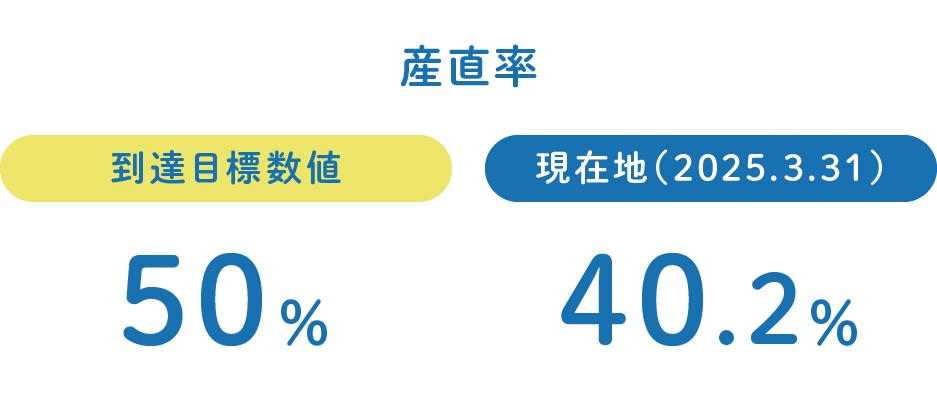 産直率

到達目標数値

50%

現在地（2025.3.31）

40.2%